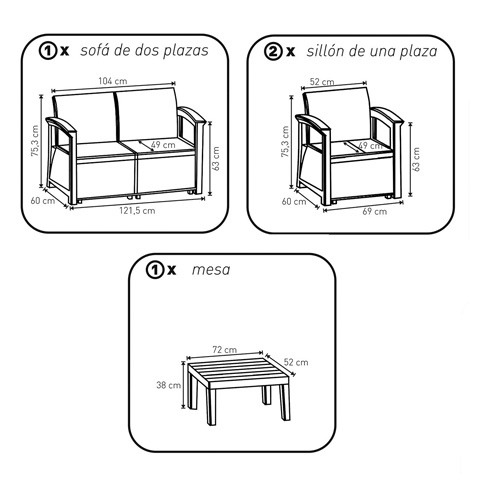 1 x sofá de dos plazas

104 cm
75,3 cm
49 cm
63 cm
60 cm
121,5 cm

2 x sillón de una plaza

52 cm
75,3 cm
49 cm
63 cm
60 cm
69 cm

1 x mesa

72 cm
52 cm
38 cm