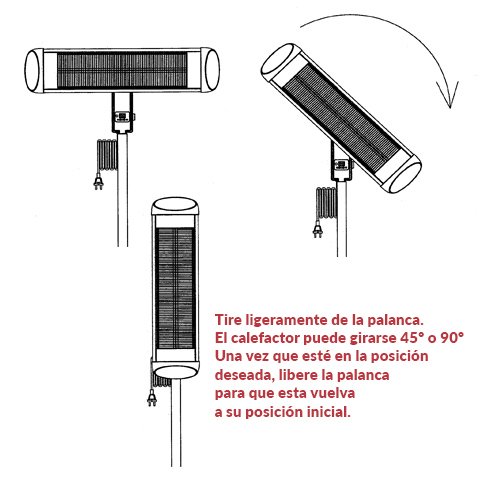 Tire ligeramente de la palanca.
El calefactor puede girarse 45° o 90°
Una vez que esté en la posición
deseada, libere la palanca
para que esta vuelva
a su posición inicial.